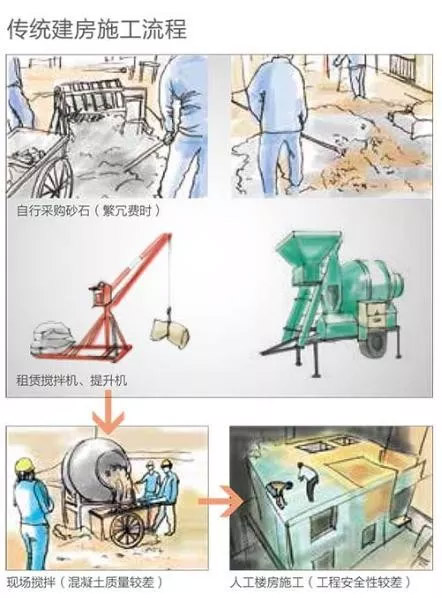 传统建房施工流程

自行采购砂石（繁冗费时）

租赁搅拌机、提升机

现场搅拌（混凝土质量较差）

人工楼房施工（工程安全性较差）